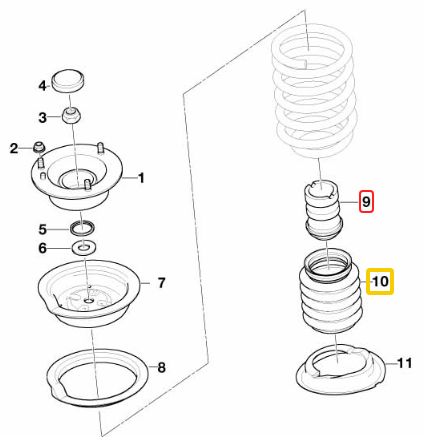 4
3
2
1
5
6
7
8
9
10
11